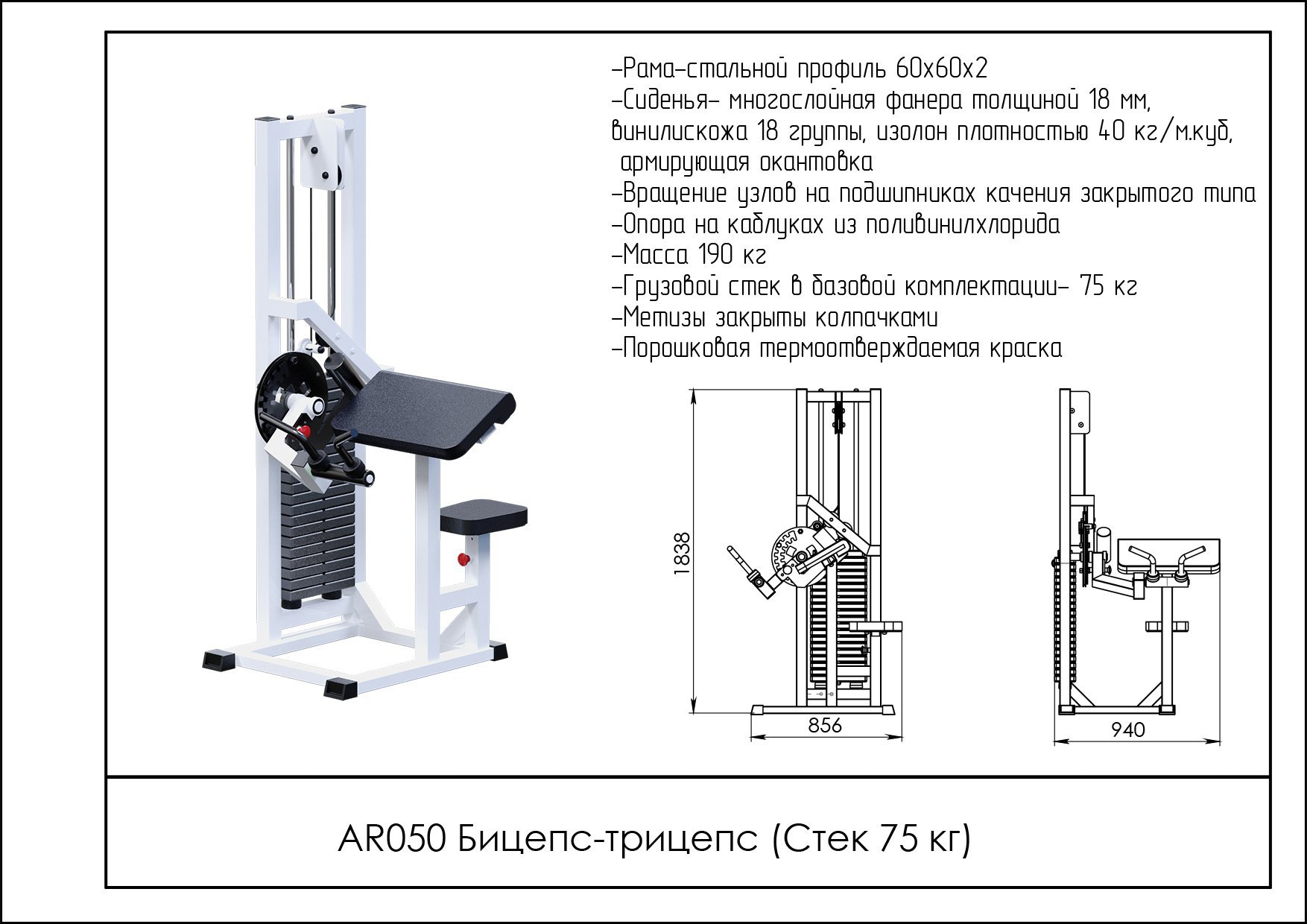 -Рама-стальной профиль 60х60х2
-Сиденья- многослойная фанера толщиной 18 мм, винилискожа 18 группы, изолон плотностью 40 кг/м.куб, армирующая окантовка
-Вращение узлов на подшипниках качения закрытого типа
-Опора на каблуках из поливинилхлорида
-Масса 190 кг
-Грузовой стек в базовой комплектации- 75 кг
-Метизы закрыты колпачками
-Порошковая термоотверждаемая краска

1838

856

940

AR050 Бицепс-трицепс (Стек 75 кг)